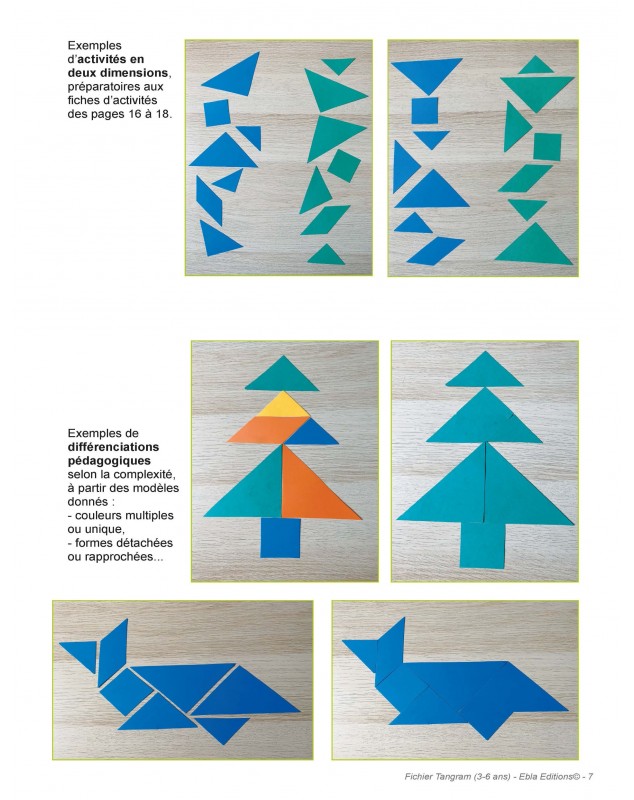 Exemples d'activités en deux dimensions, préparatoires aux fiches d'activités des pages 16 à 18.

Exemples de différenciations pédagogiques selon la complexité, à partir des modèles donnés :
- couleurs multiples ou unique,
- formes détachées ou rapprochées...

Fichier Tangram (3-6 ans) - Ebla Editions© - 7