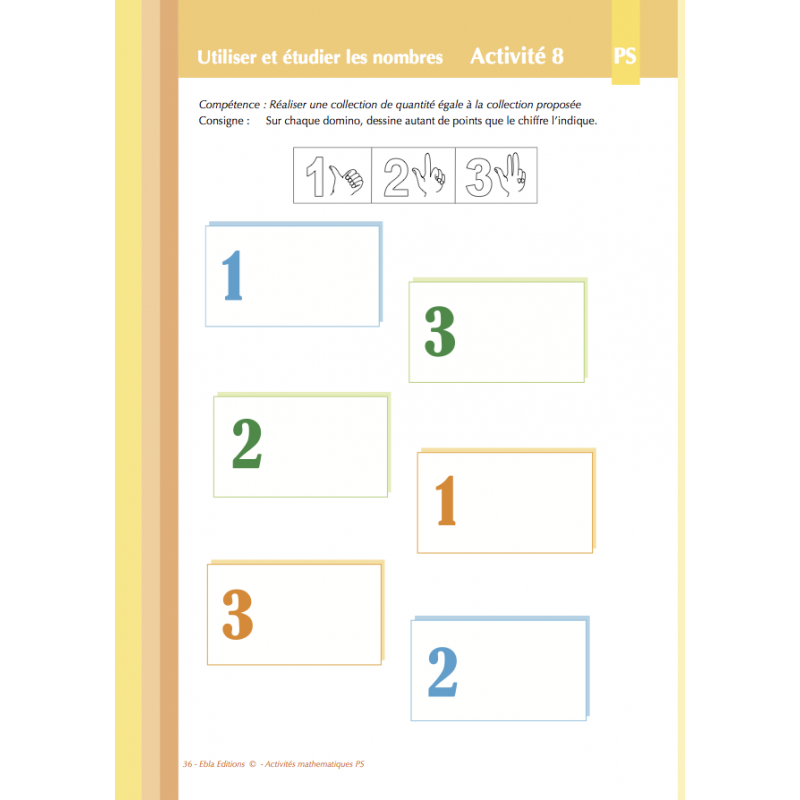 Utiliser et étudier les nombres Activité 8 PS

Compétence : Réaliser une collection de quantité égale à la collection proposée
Consigne : Sur chaque domino, dessine autant de points que le chiffre l'indique.

1 2 3

1

3

2

1

3

2

36 - Ebla Editions © - Activités mathematiques PS